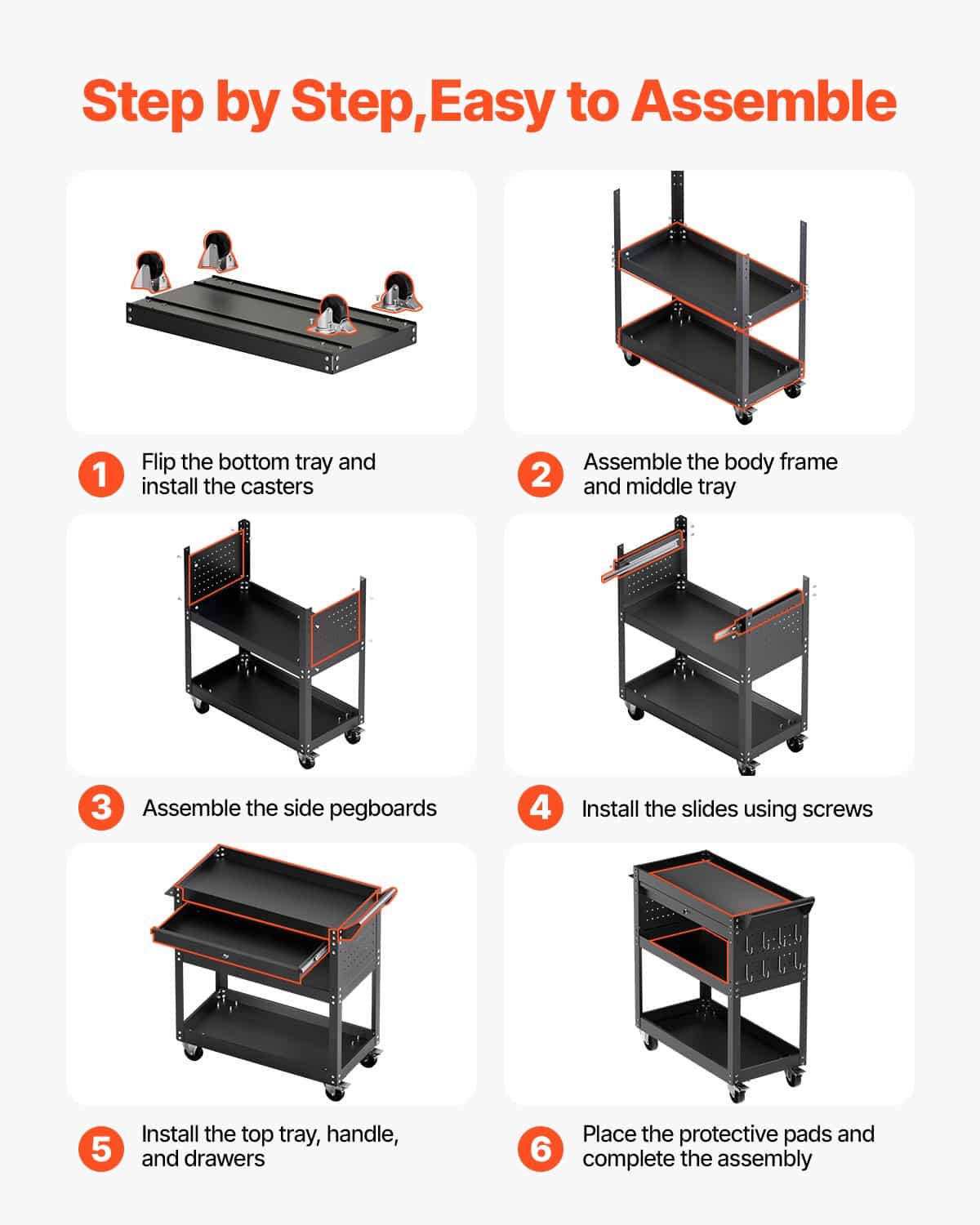 Step by Step,Easy to Assemble

1 Flip the bottom tray and install the casters

2 Assemble the body frame and middle tray

3 Assemble the side pegboards

4 Install the slides using screws

5 Install the top tray, handle, and drawers

6 Place the protective pads and complete the assembly