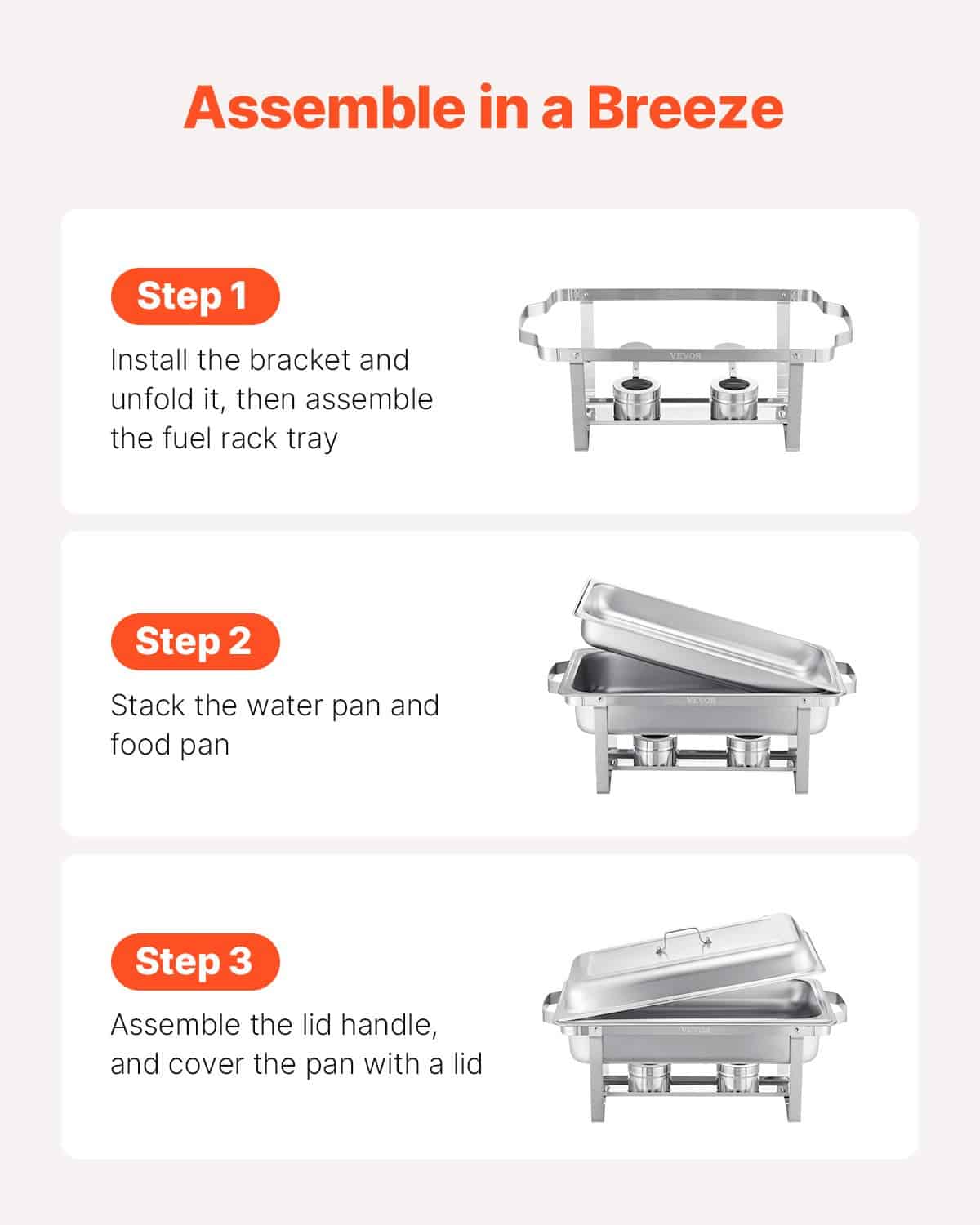 Assemble in a Breeze

Step 1

Install the bracket and unfold it, then assemble the fuel rack tray

VEVOR

Step 2

Stack the water pan and food pan

VEVOR

Step 3

Assemble the lid handle, and cover the pan with a lid

VEVOR