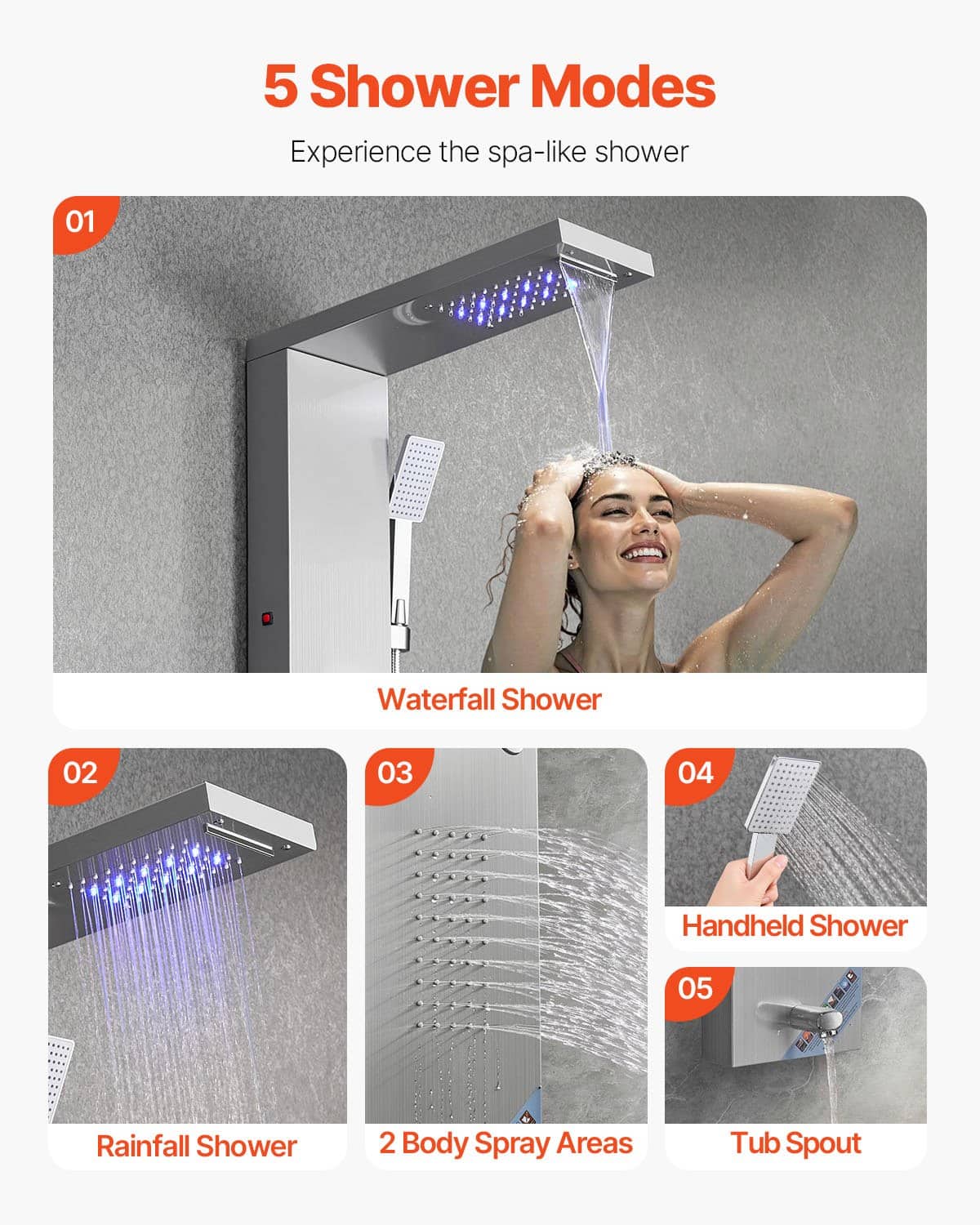 5 Shower Modes

Experience the spa-like shower

01

Waterfall Shower

02

Rainfall Shower

03

2 Body Spray Areas

04

Handheld Shower

05

Tub Spout