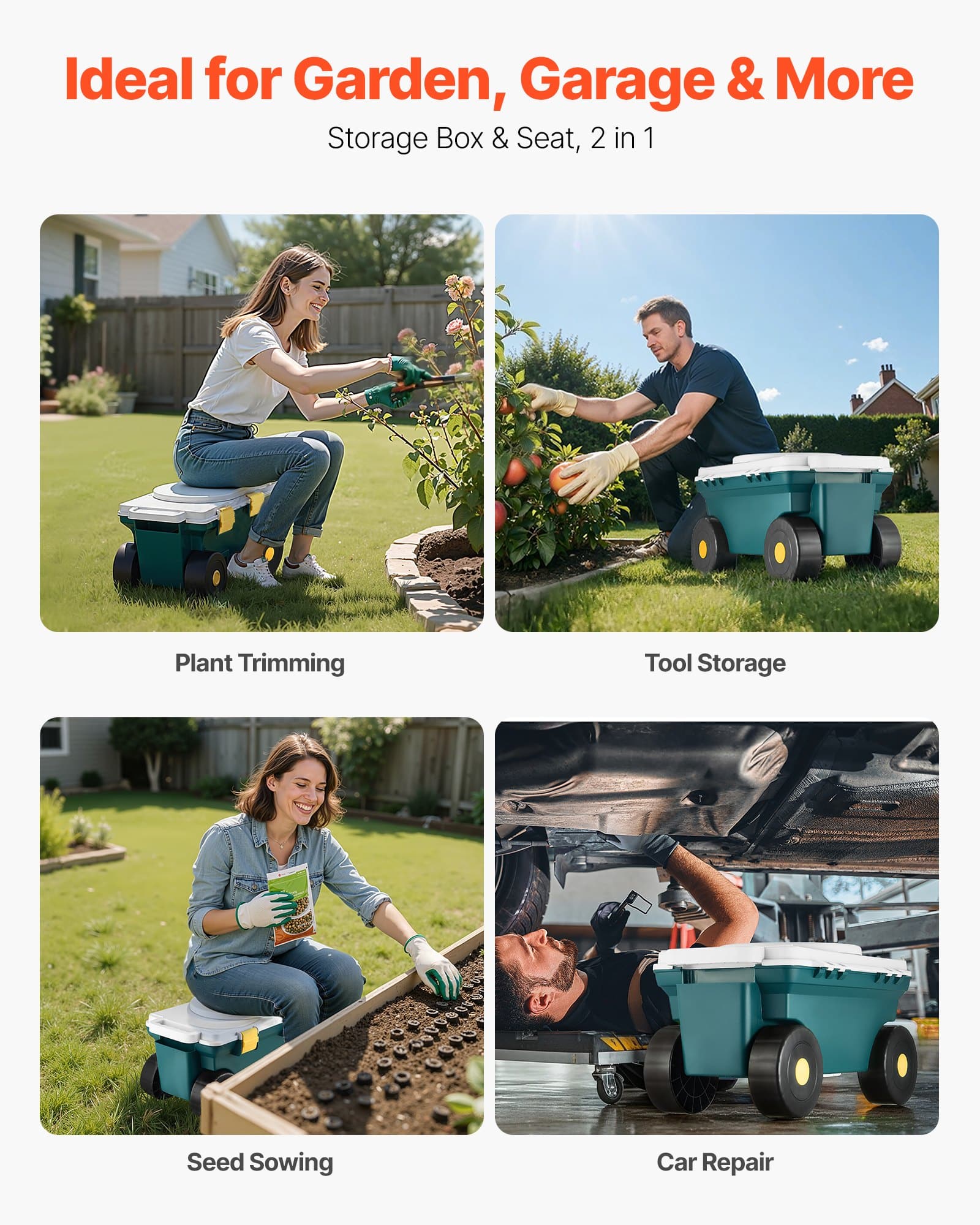 Ideal for Garden, Garage & More

Storage Box & Seat, 2 in 1

Plant Trimming

Tool Storage

Seed Sowing

Car Repair