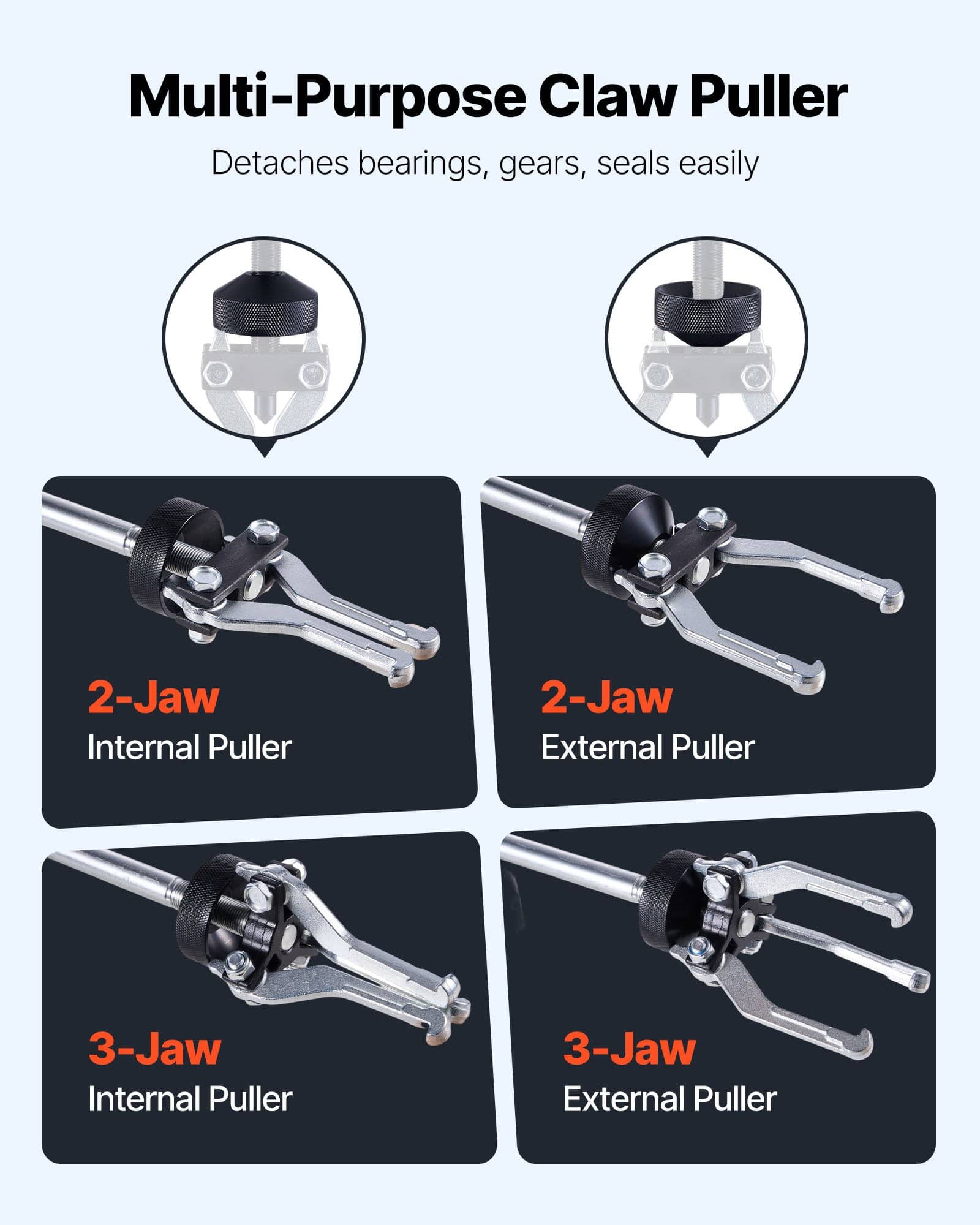 Multi-Purpose Claw Puller

Detaches bearings, gears, seals easily

2-Jaw
Internal Puller

2-Jaw
External Puller

3-Jaw
Internal Puller

3-Jaw
External Puller