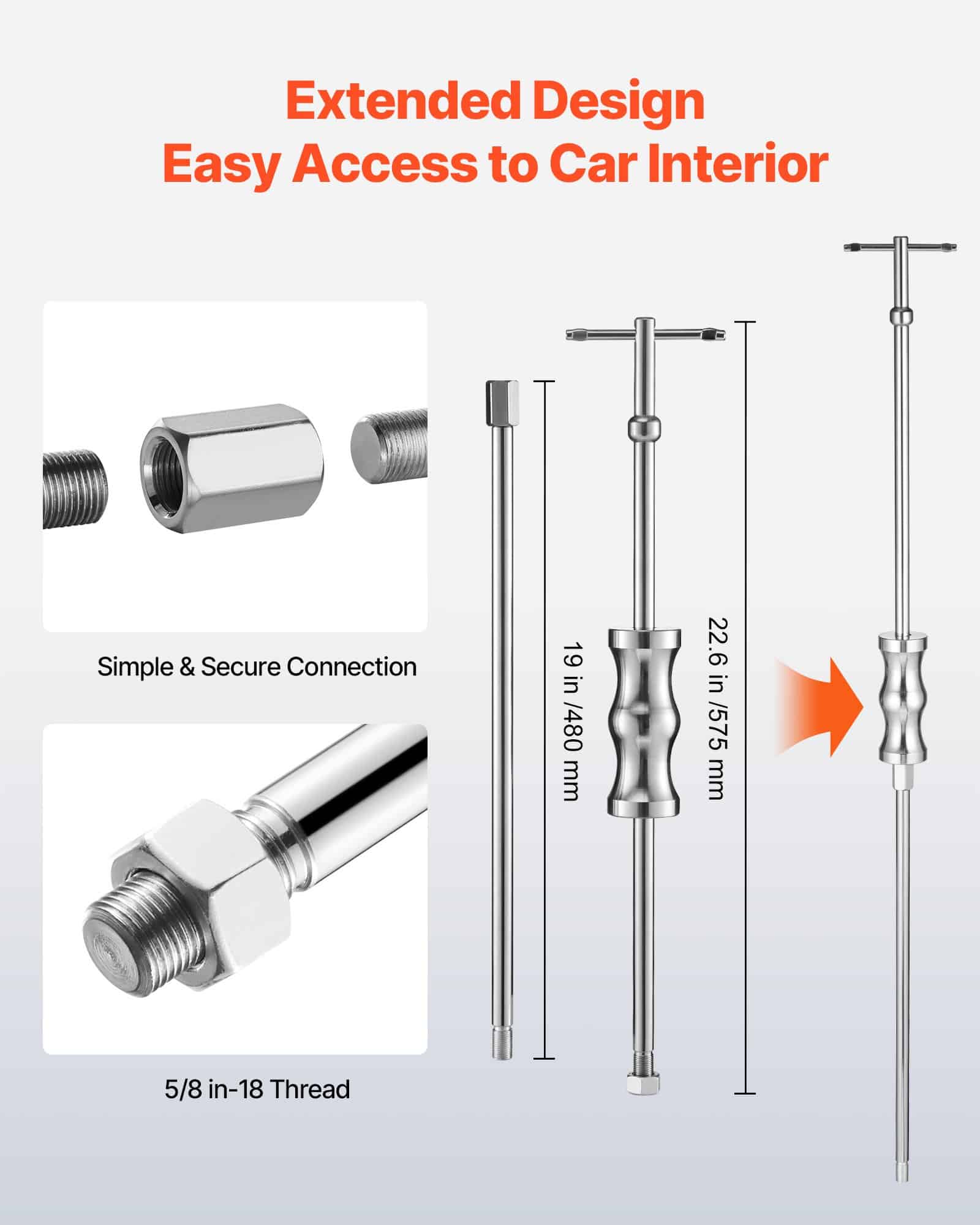 Extended Design
Easy Access to Car Interior

Simple & Secure Connection

5/8 in-18 Thread

19 in /480 mm

22.6 in /575 mm