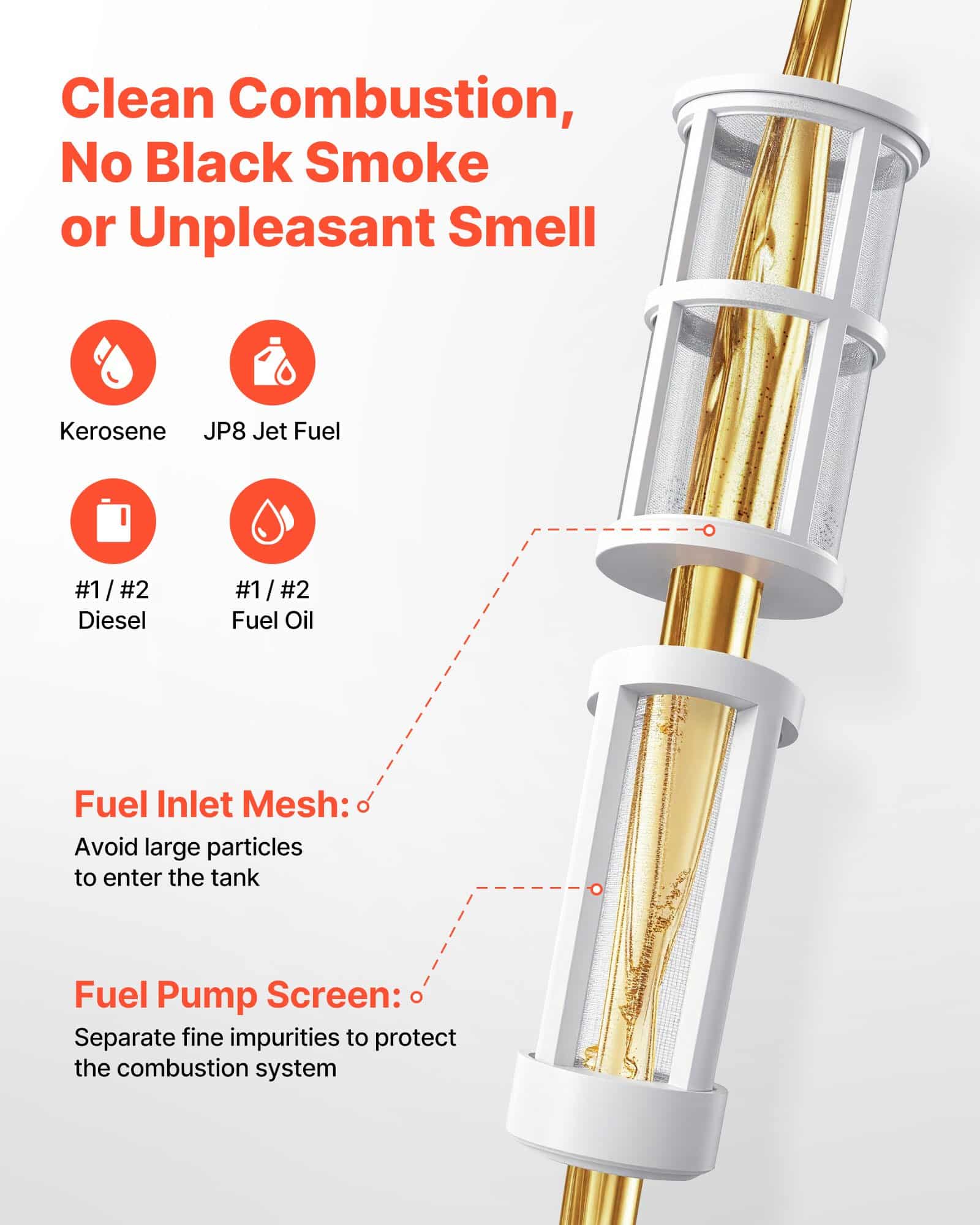 Clean Combustion, No Black Smoke or Unpleasant Smell

Kerosene

JP8 Jet Fuel

#1 / #2 Diesel

#1 / #2 Fuel Oil

Fuel Inlet Mesh:
Avoid large particles to enter the tank

Fuel Pump Screen:
Separate fine impurities to protect the combustion system