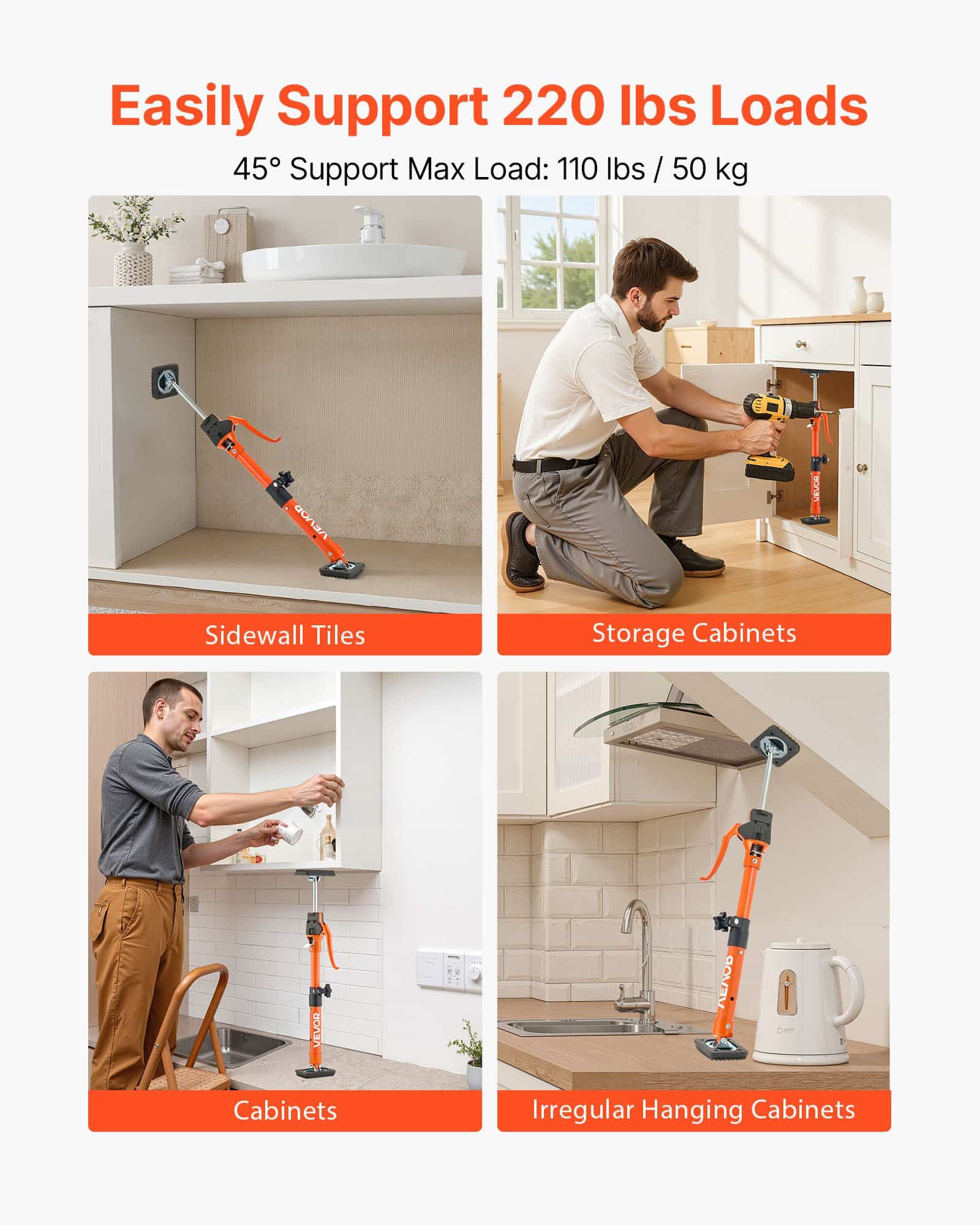 Easily Support 220 lbs Loads

45° Support Max Load: 110 lbs / 50 kg

VEVOR

Sidewall Tiles

VEVOR

Storage Cabinets

VEVOR

Cabinets

VEVOR

Irregular Hanging Cabinets