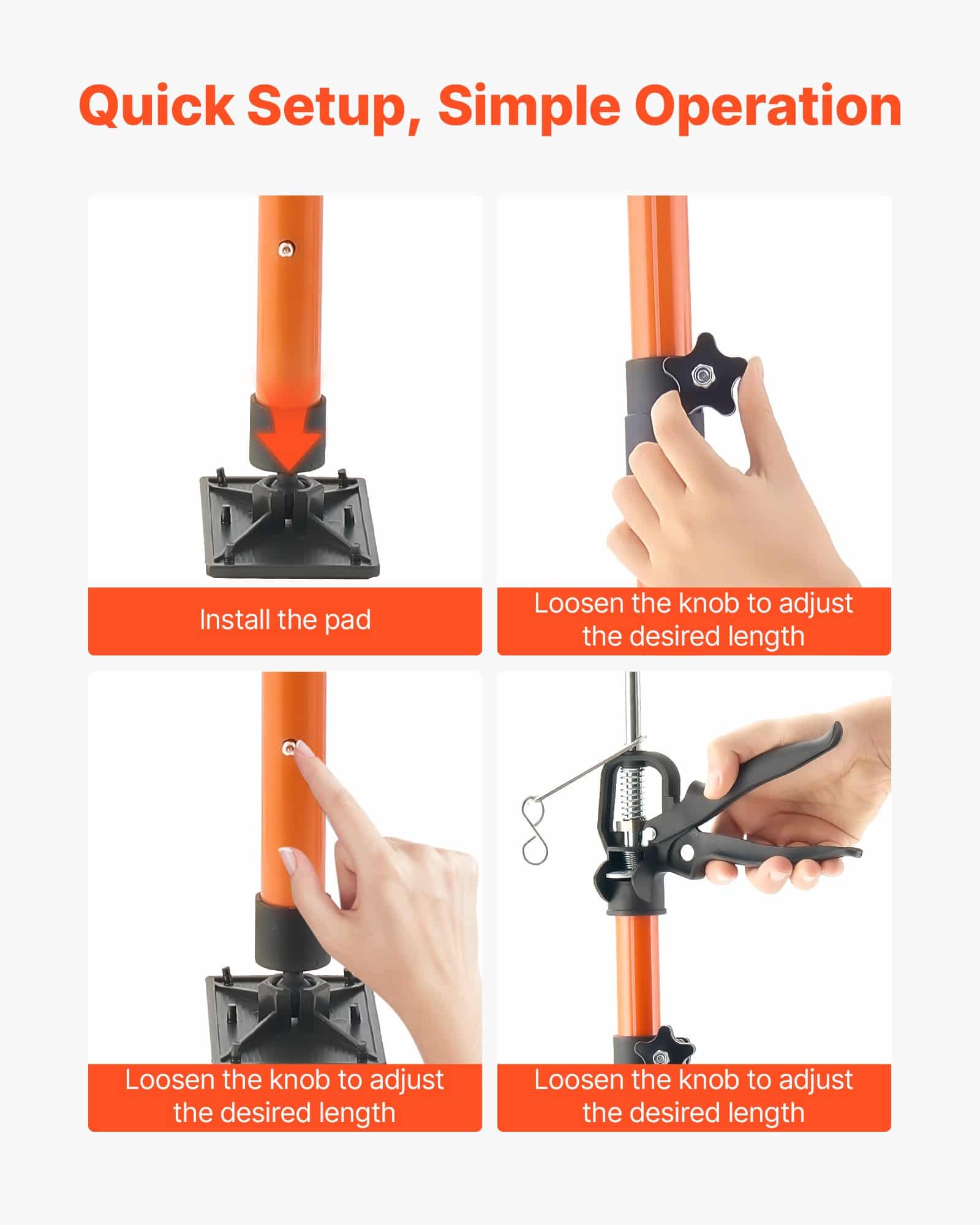 Quick Setup, Simple Operation

Install the pad

Loosen the knob to adjust the desired length

Loosen the knob to adjust the desired length

Loosen the knob to adjust the desired length