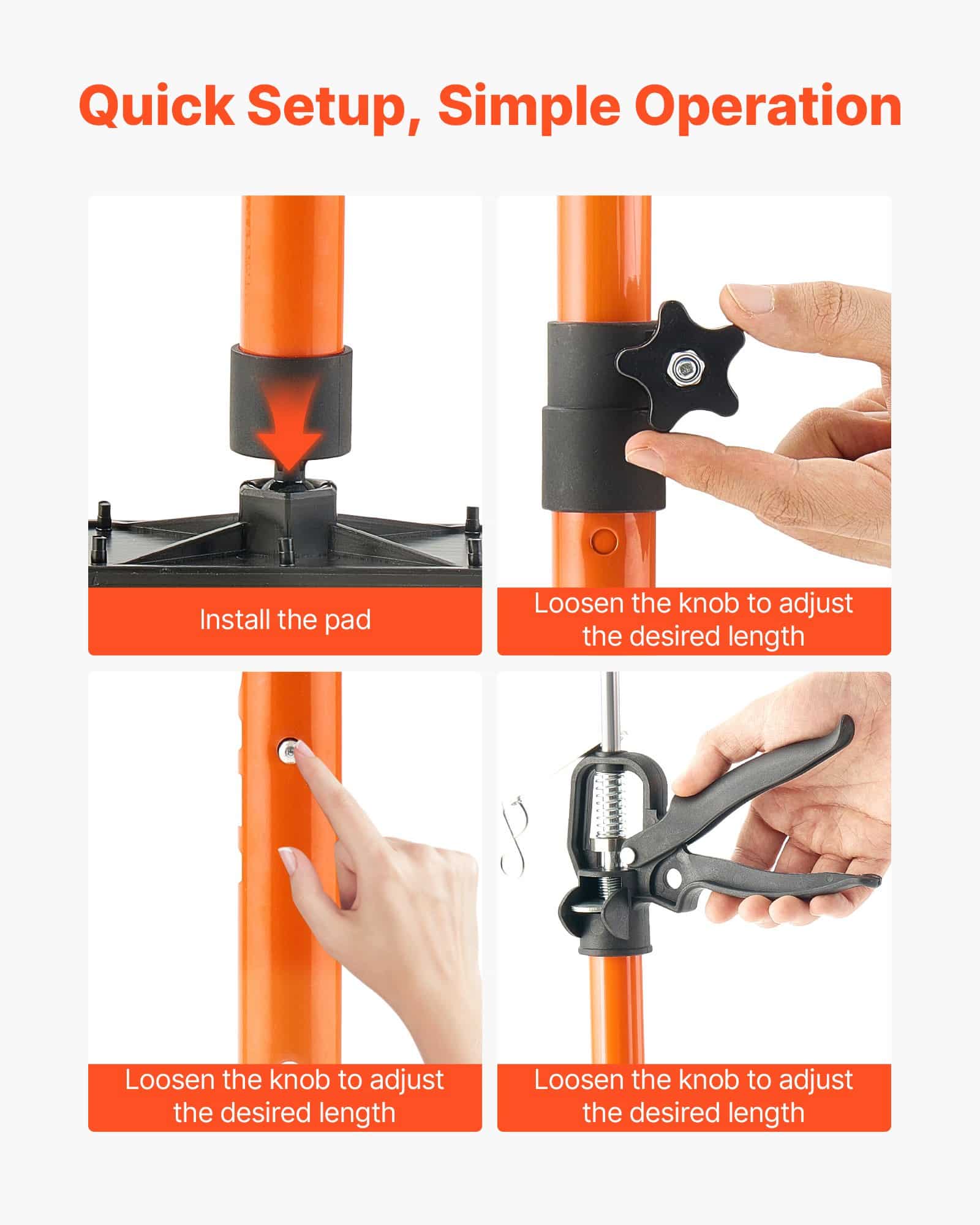 Quick Setup, Simple Operation

Install the pad

Loosen the knob to adjust the desired length

Loosen the knob to adjust the desired length

Loosen the knob to adjust the desired length