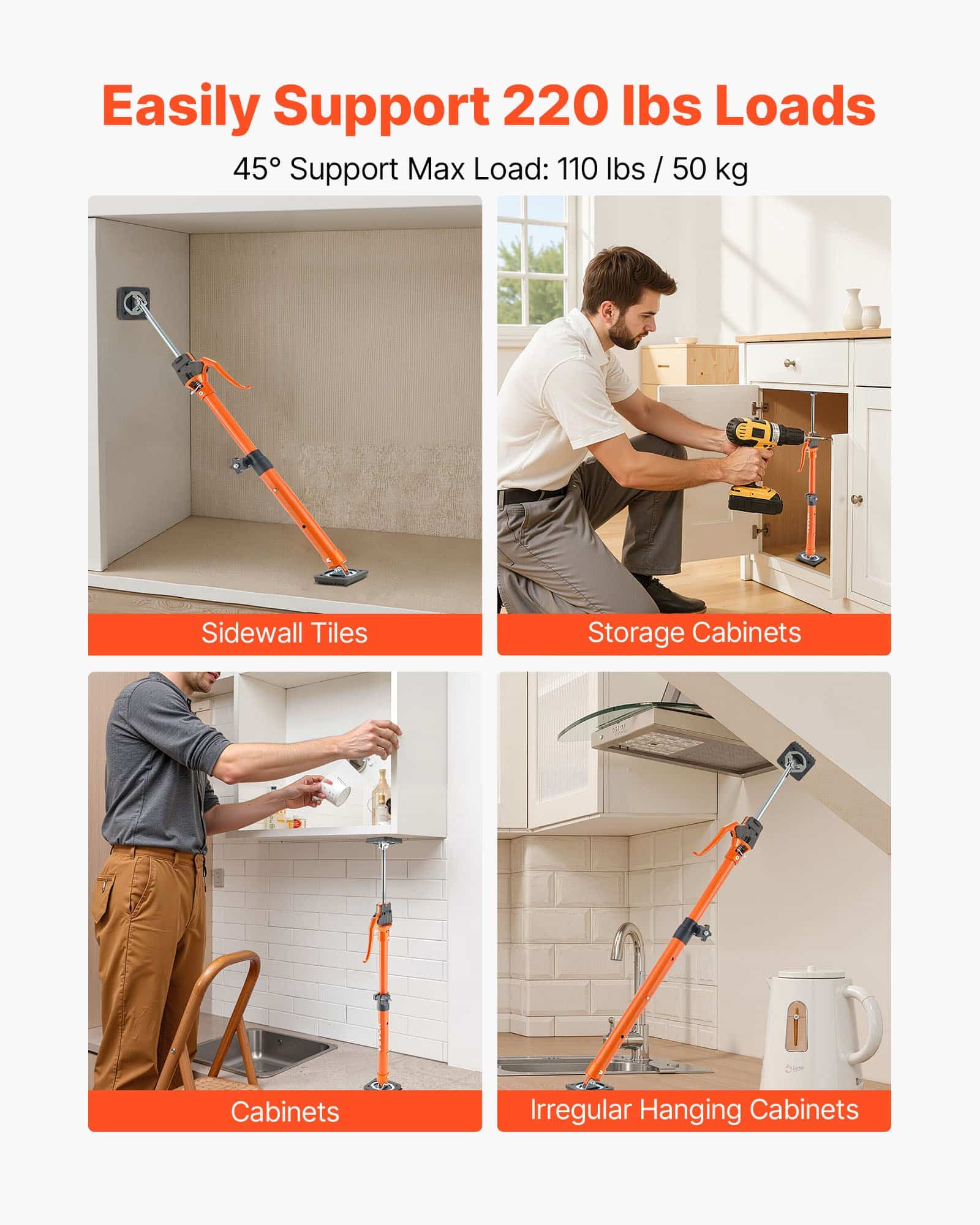 Easily Support 220 lbs Loads

45° Support Max Load: 110 lbs / 50 kg

Sidewall Tiles

Storage Cabinets

Cabinets

Irregular Hanging Cabinets