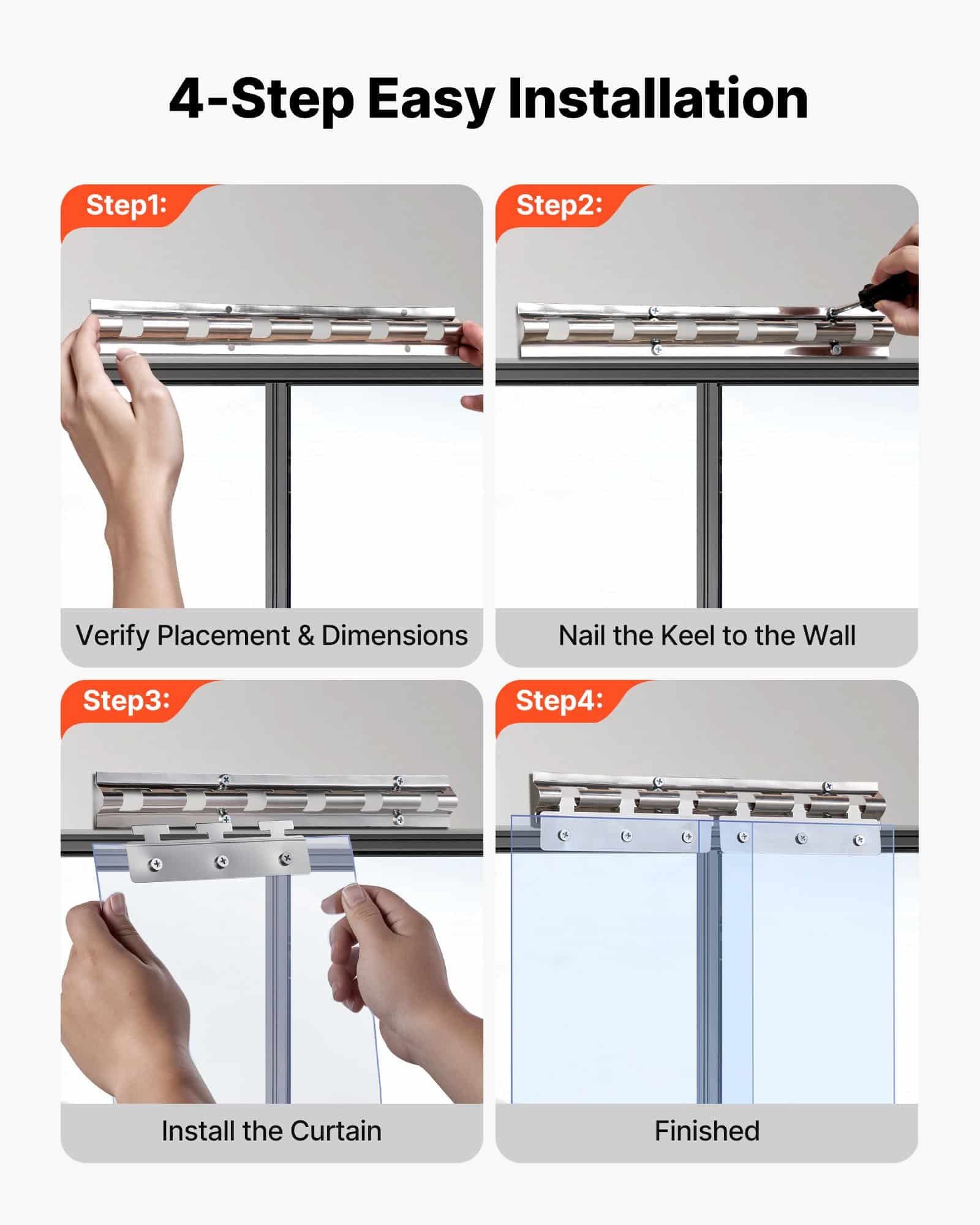 4-Step Easy Installation

Step1:

Verify Placement & Dimensions

Step2:

Nail the Keel to the Wall

Step3:

Install the Curtain

Step4:

Finished