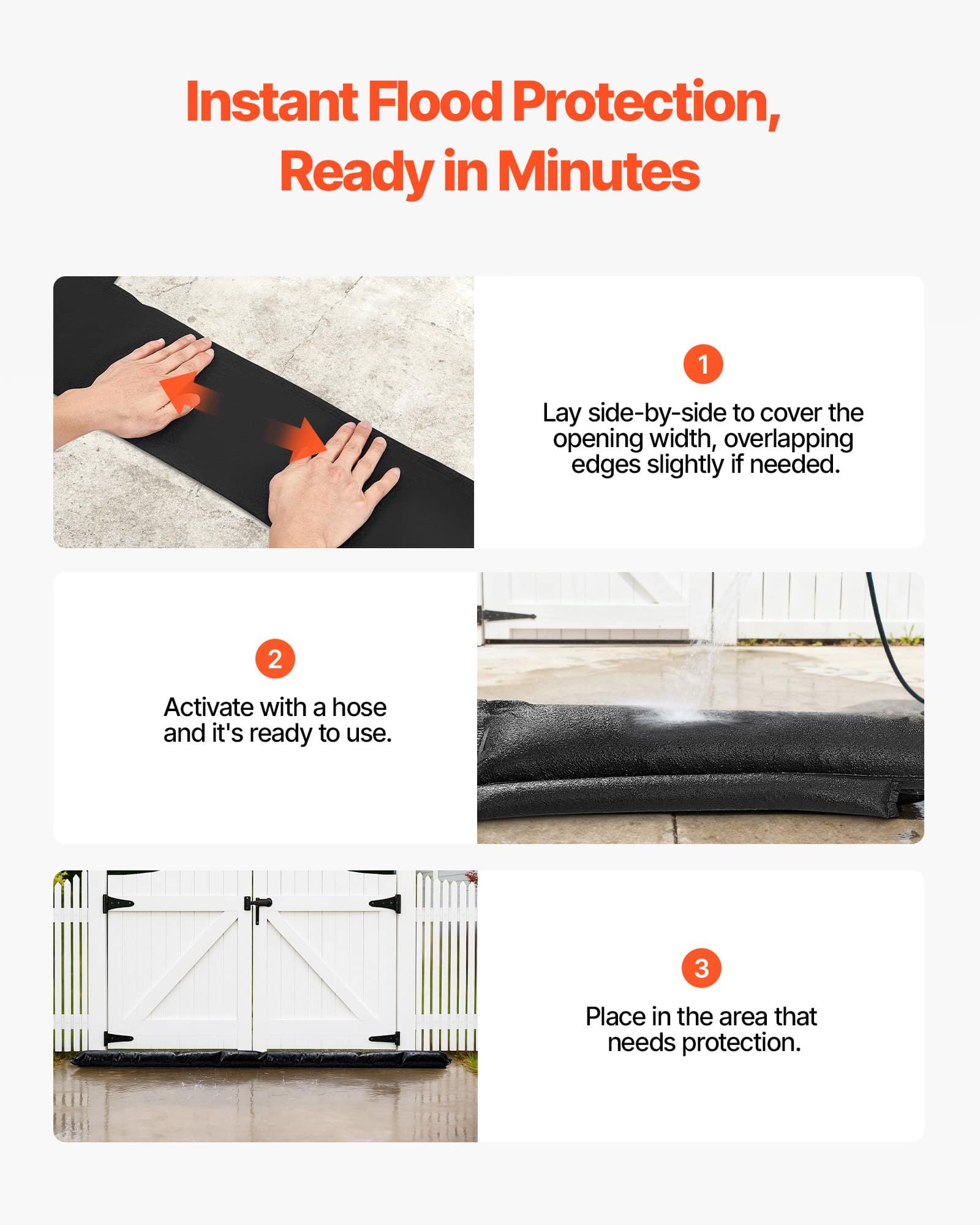 Instant Flood Protection, Ready in Minutes

1

Lay side-by-side to cover the opening width, overlapping edges slightly if needed.

2

Activate with a hose and it's ready to use.

3

Place in the area that needs protection.