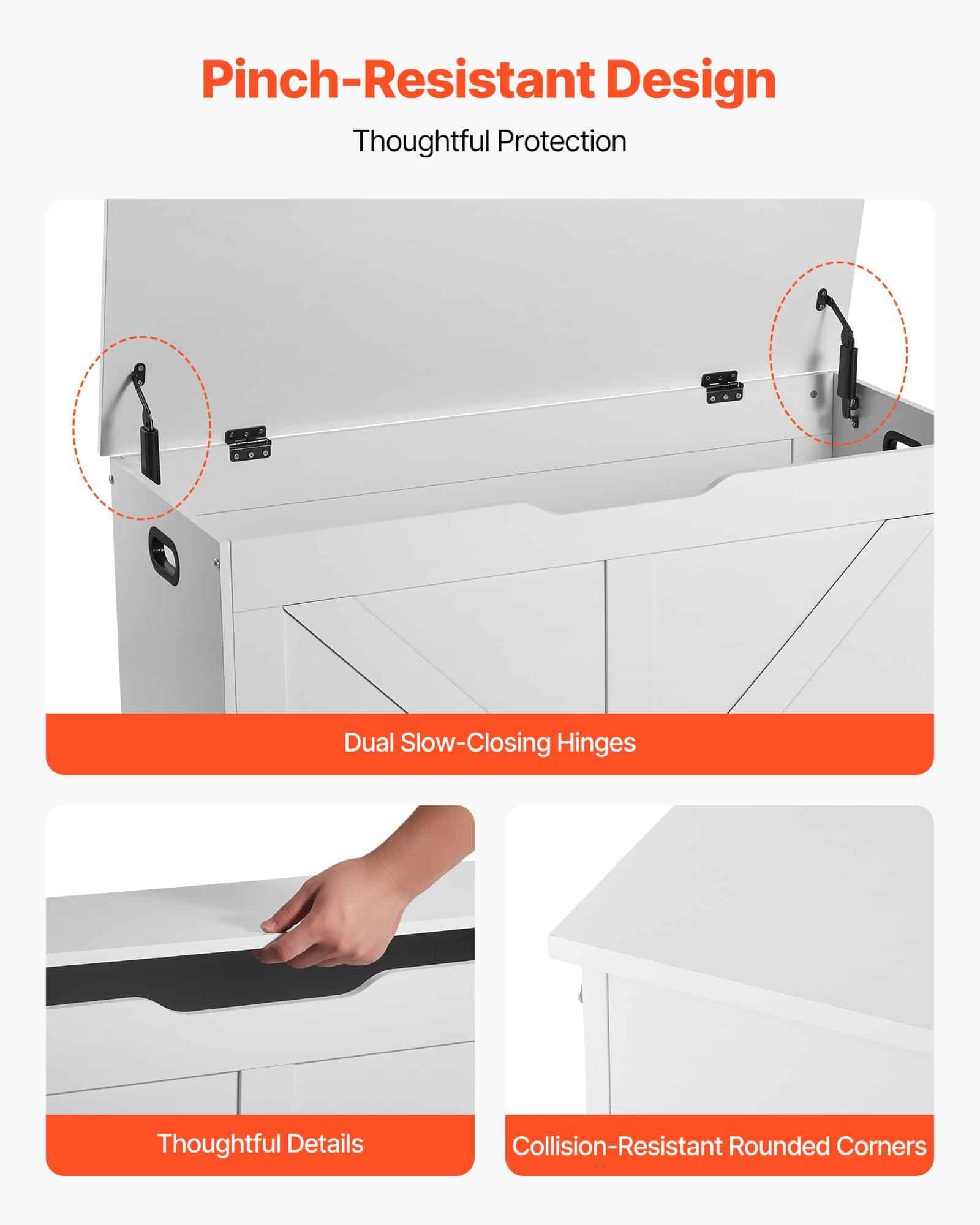 Pinch-Resistant Design

Thoughtful Protection

Dual Slow-Closing Hinges

Thoughtful Details

Collision-Resistant Rounded Corners