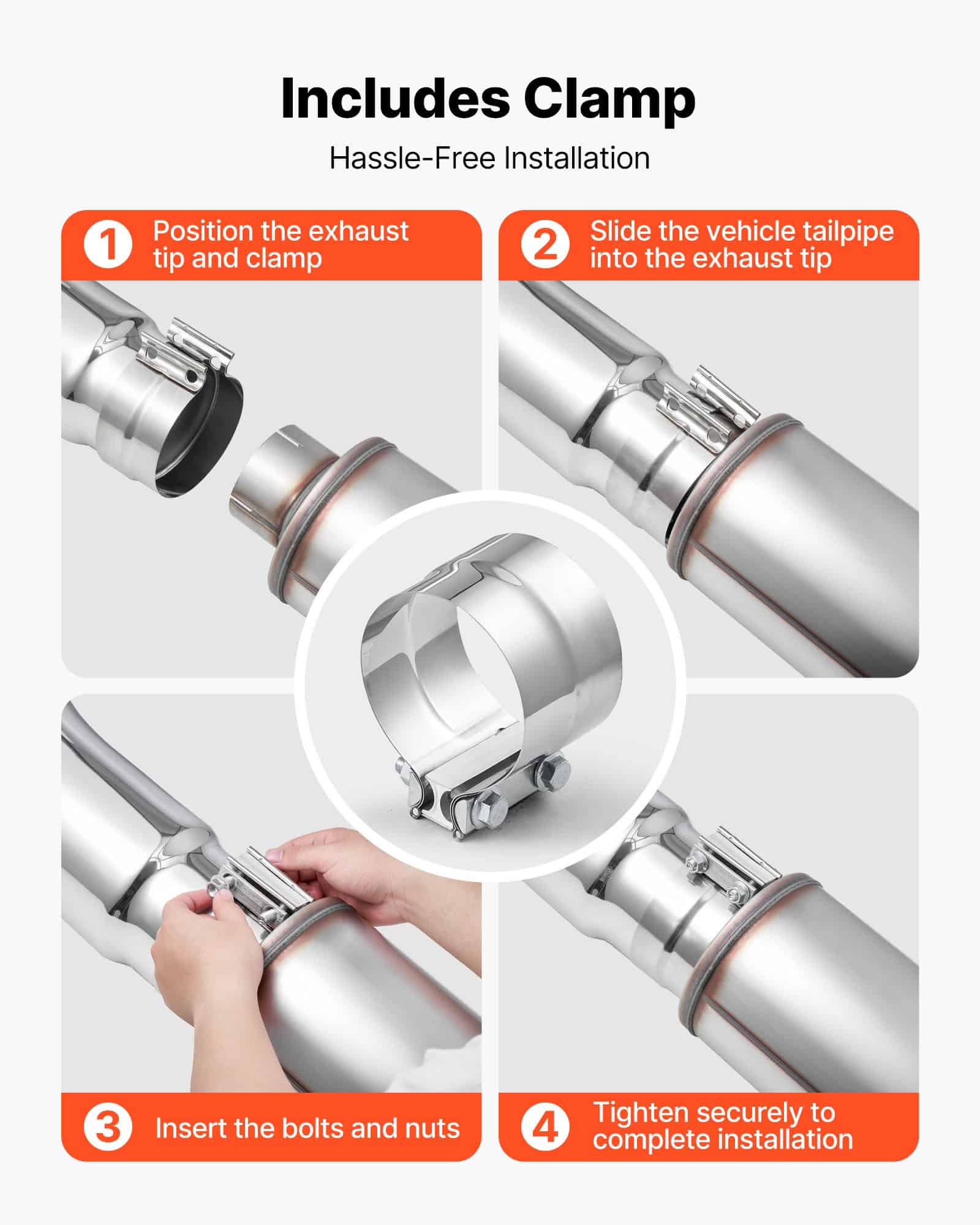 Includes Clamp

Hassle-Free Installation

1 Position the exhaust tip and clamp

2 Slide the vehicle tailpipe into the exhaust tip

3 Insert the bolts and nuts

4 Tighten securely to complete installation