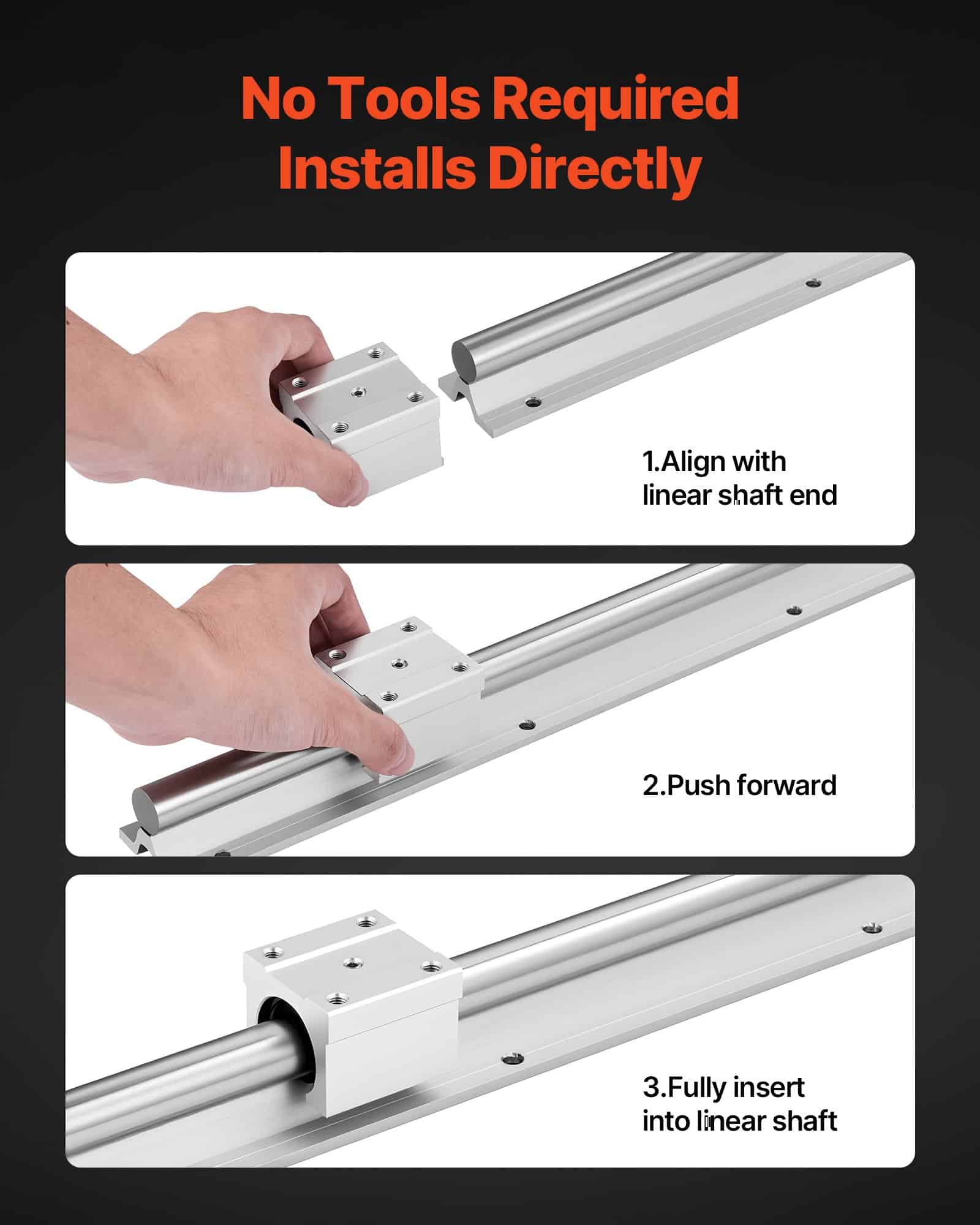 No Tools Required
Installs Directly

1.Align with linear shaft end

2.Push forward

3.Fully insert into linear shaft