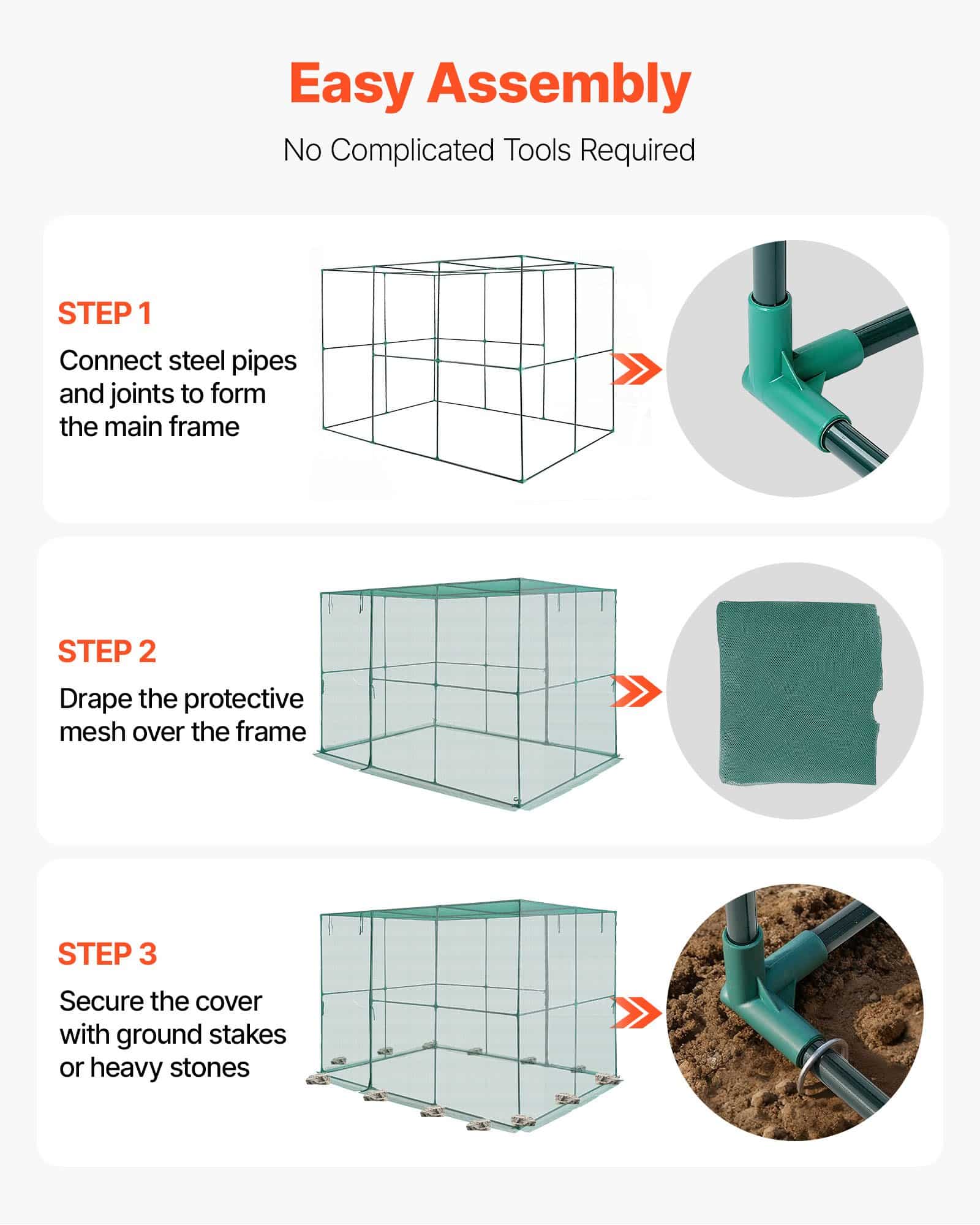 Easy Assembly

No Complicated Tools Required

STEP 1

Connect steel pipes and joints to form the main frame

STEP 2

Drape the protective mesh over the frame

STEP 3

Secure the cover with ground stakes or heavy stones