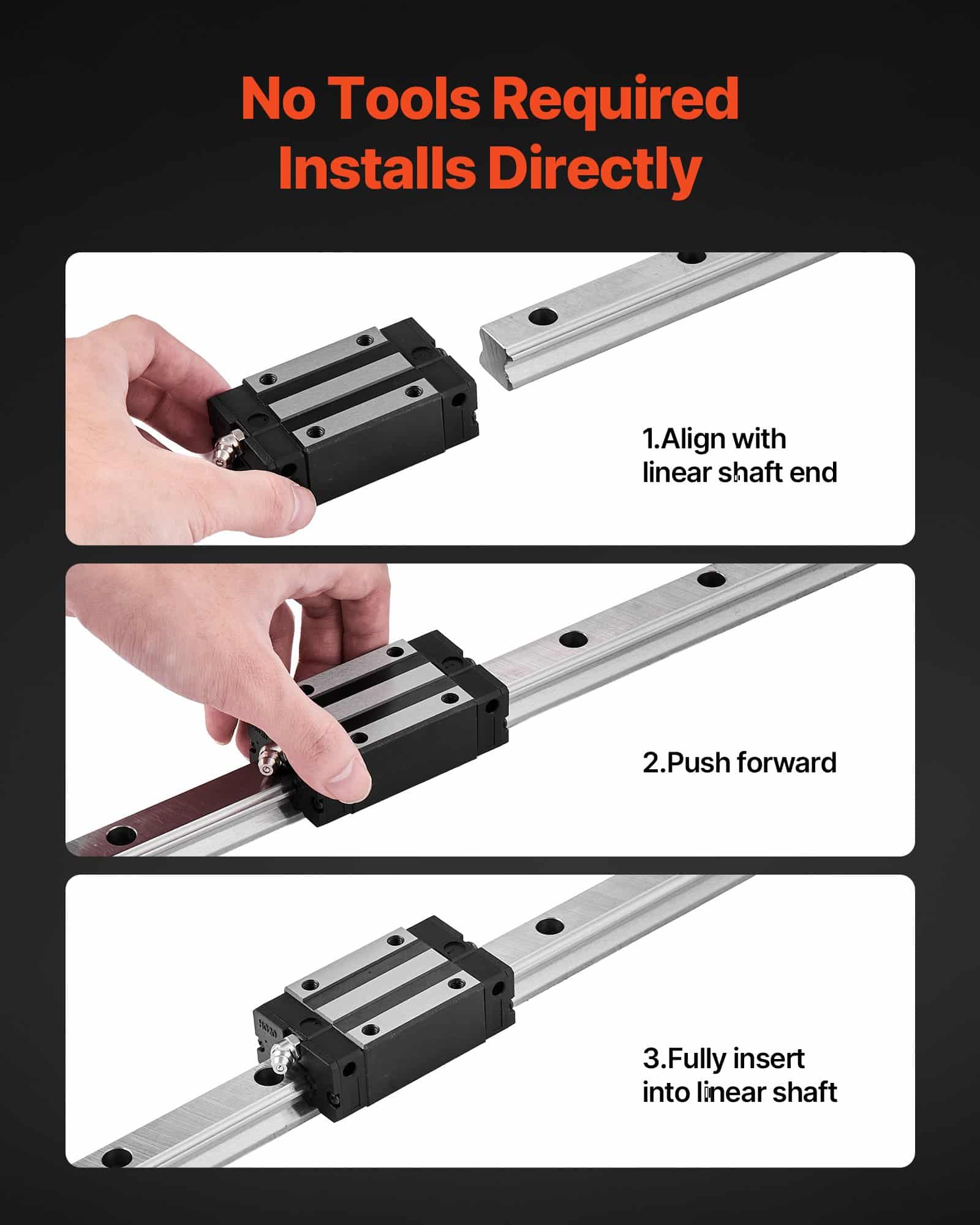 No Tools Required
Installs Directly

1.Align with linear shaft end

2.Push forward

3.Fully insert into linear shaft