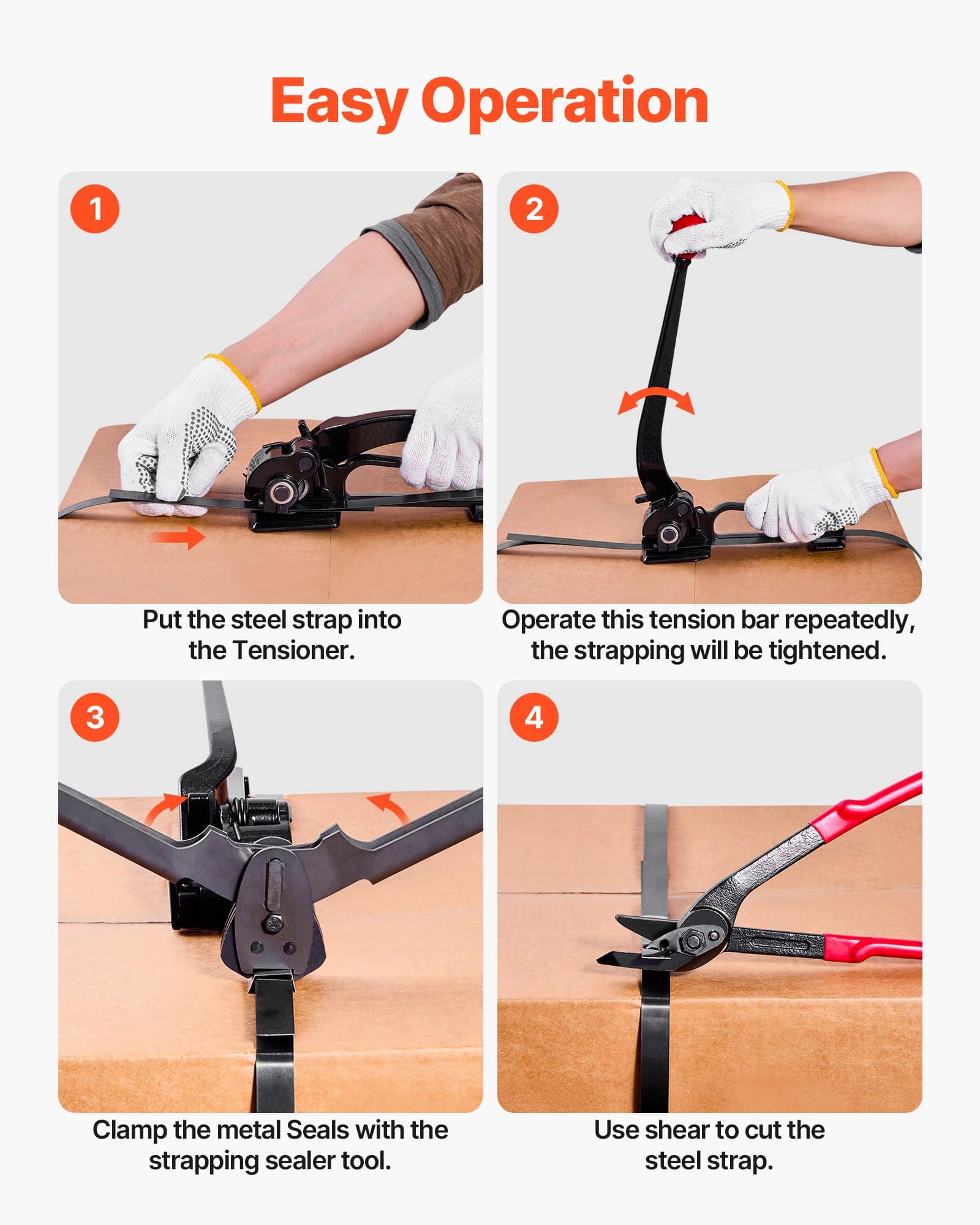 Easy Operation

1

Put the steel strap into the Tensioner.

2

Operate this tension bar repeatedly, the strapping will be tightened.

3

Clamp the metal Seals with the strapping sealer tool.

4

Use shear to cut the steel strap.