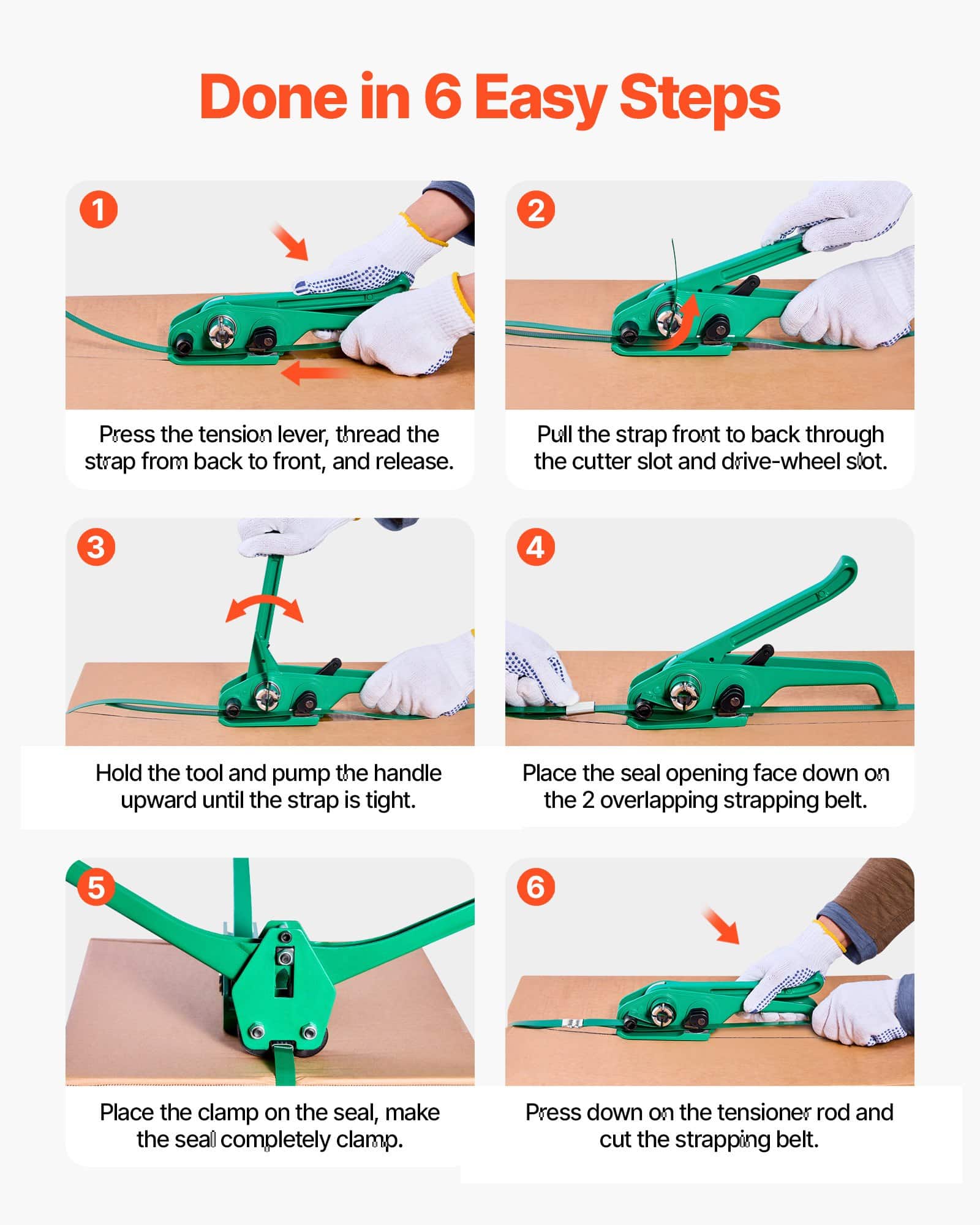 Done in 6 Easy Steps

1

Press the tension lever, thread the strap from back to front, and release.

2

Pull the strap front to back through the cutter slot and drive-wheel slot.

3

Hold the tool and pump the handle upward until the strap is tight.

4

Place the seal opening face down on the 2 overlapping strapping belt.

5

Place the clamp on the seal, make the seal completely clamp.

6

Press down on the tensioner rod and cut the strapping belt.