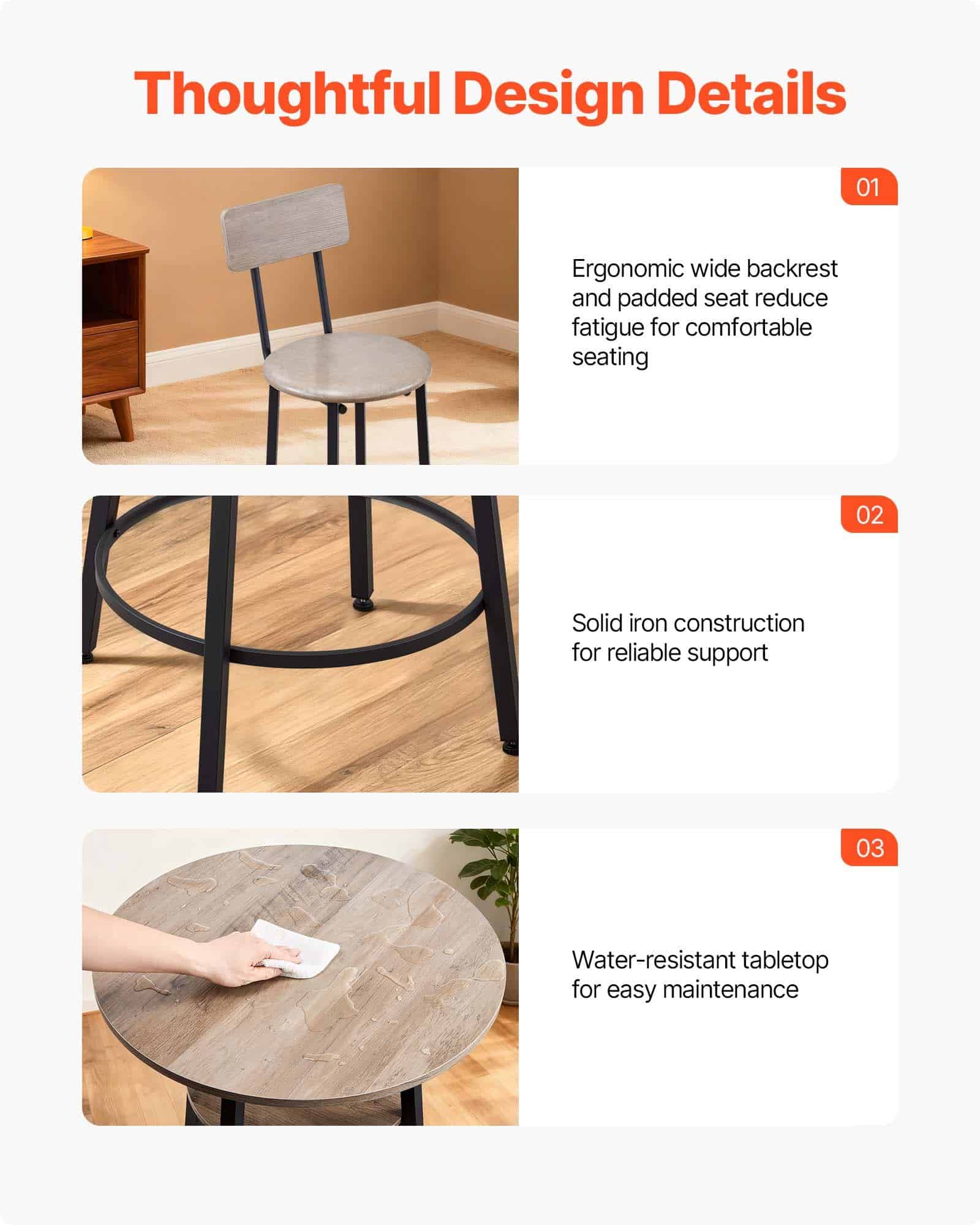 Thoughtful Design Details

01

Ergonomic wide backrest and padded seat reduce fatigue for comfortable seating

02

Solid iron construction for reliable support

03

Water-resistant tabletop for easy maintenance