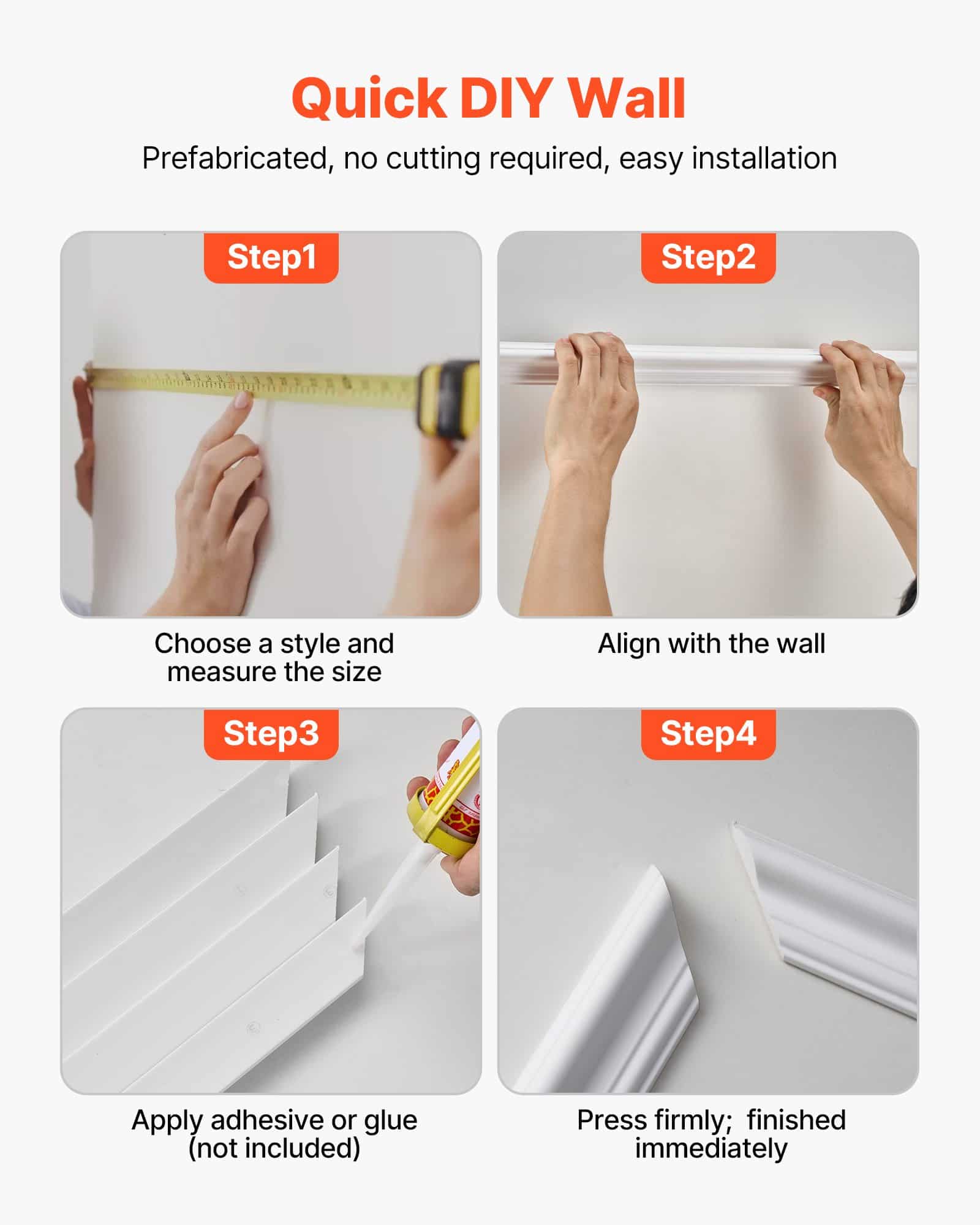 Quick DIY Wall

Prefabricated, no cutting required, easy installation

Step1

Choose a style and measure the size

Step2

Align with the wall

Step3

Apply adhesive or glue (not included)

Step4

Press firmly; finished immediately