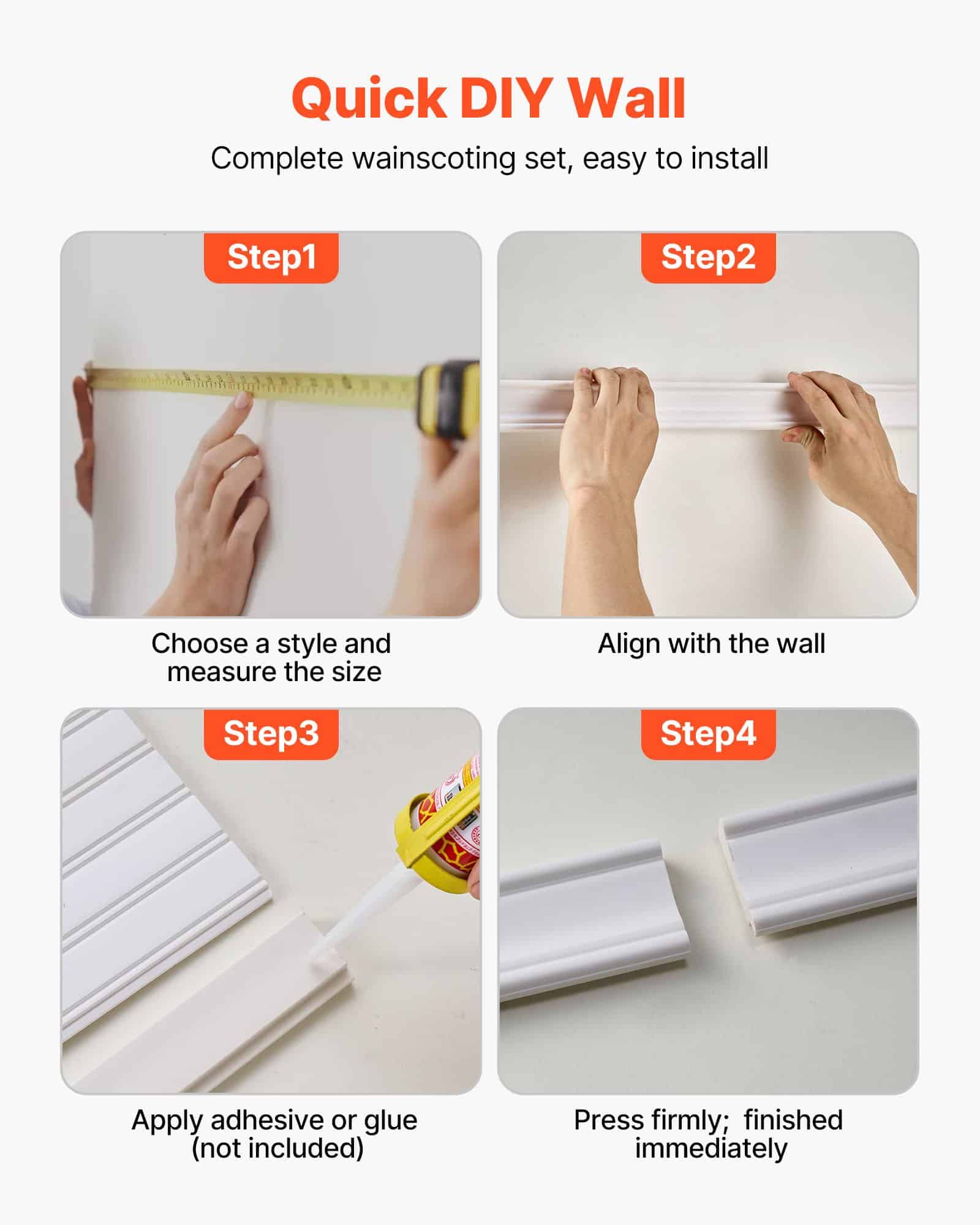 Quick DIY Wall

Complete wainscoting set, easy to install

Step1

Choose a style and measure the size

Step2

Align with the wall

Step3

Apply adhesive or glue (not included)

Step4

Press firmly; finished immediately